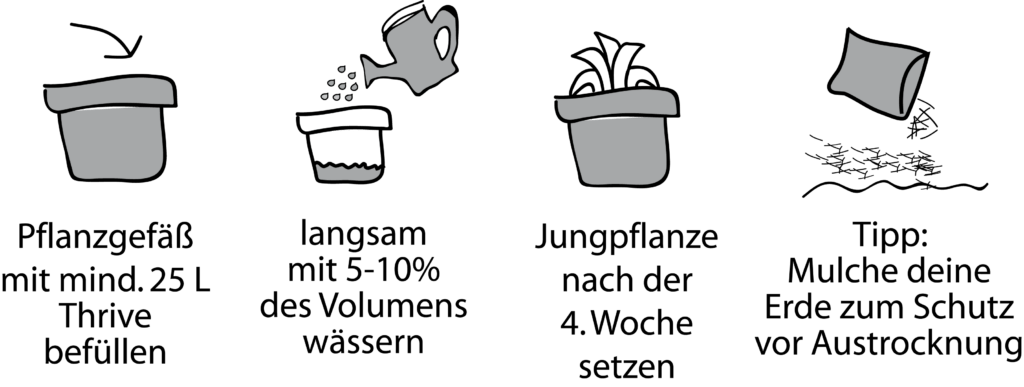 Pflanzgefäß mit mind. 25 L Thrive befüllen

langsam mit 5-10% des Volumens wässern

Jungpflanze nach der 4. Woche setzen

Tipp: Mulche deine Erde zum Schutz vor Austrocknung